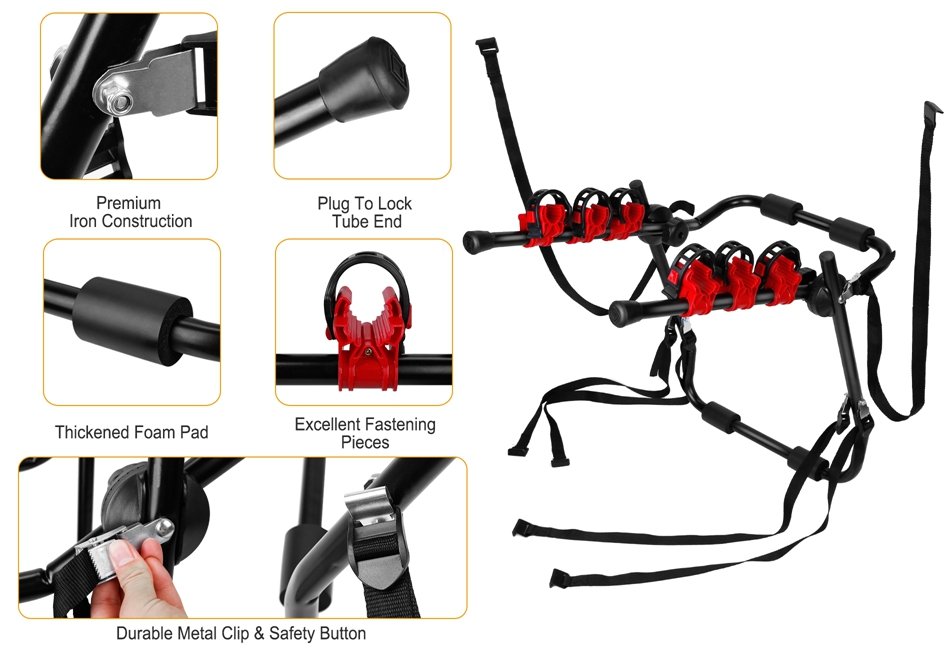 Premium
Iron Construction

Plug To Lock
Tube End

Thickened Foam Pad

Excellent Fastening
Pieces

Durable Metal Clip & Safety Button