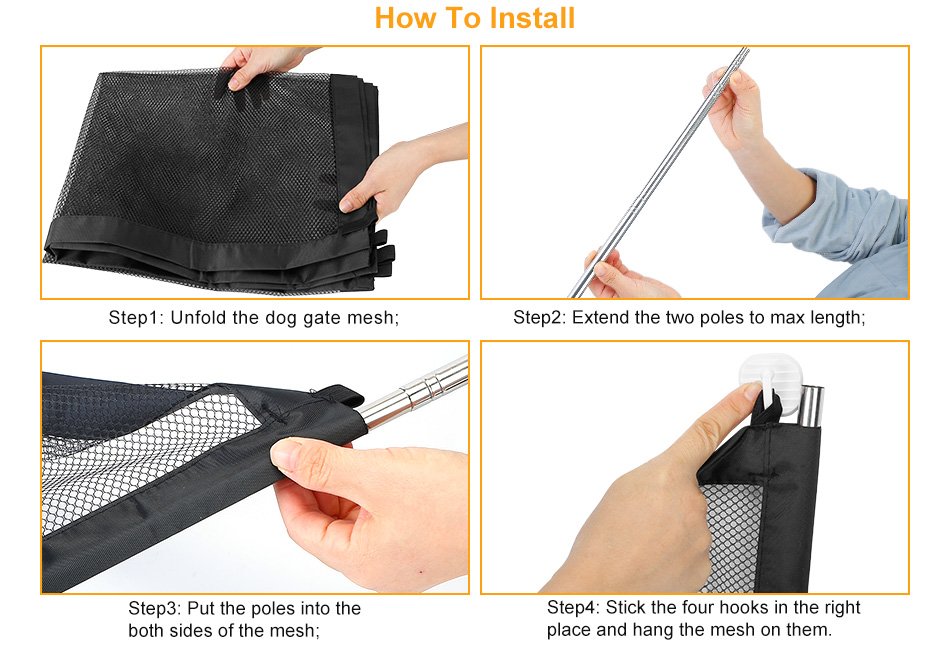 How To Install

Step1: Unfold the dog gate mesh;

Step2: Extend the two poles to max length;

Step3: Put the poles into the both sides of the mesh;

Step4: Stick the four hooks in the right place and hang the mesh on them.