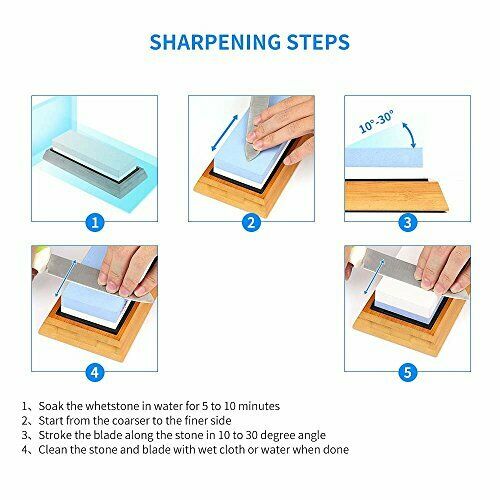 SHARPENING STEPS

1

2

10°-30°

3

4

5

1、Soak the whetstone in water for 5 to 10 minutes
2、Start from the coarser to the finer side
3、Stroke the blade along the stone in 10 to 30 degree angle
4、Clean the stone and blade with wet cloth or water when done